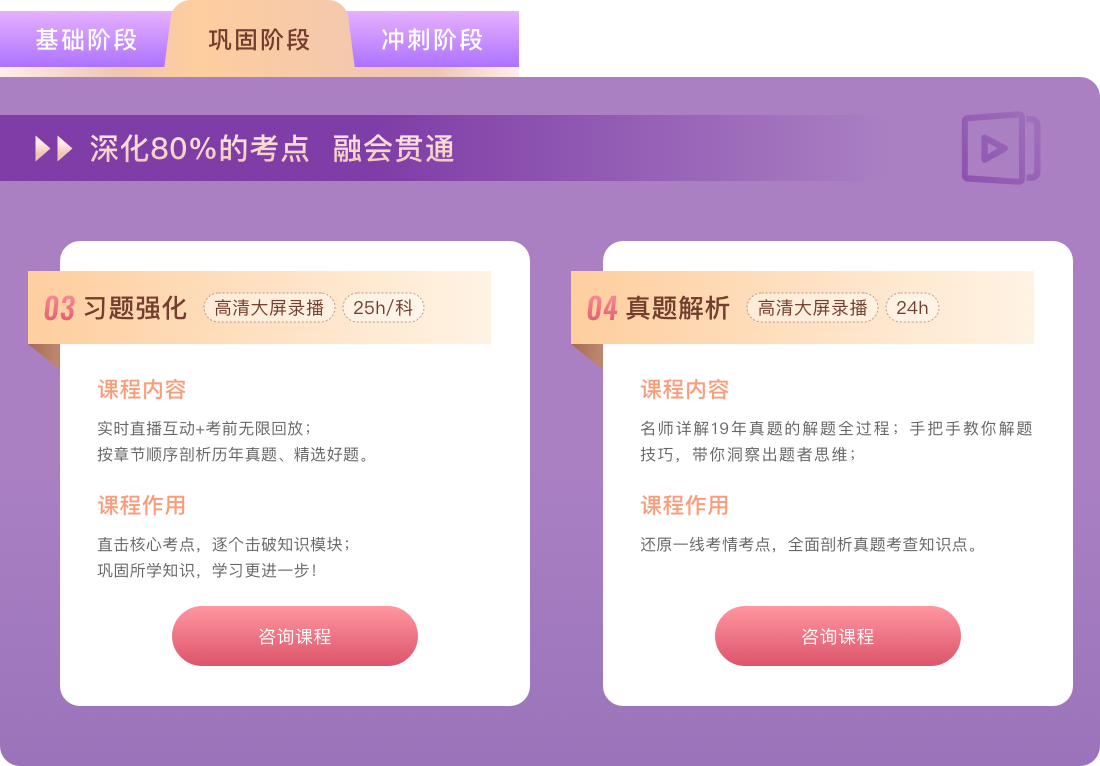 基础阶段 巩固阶段 冲刺阶段

深化80%的考点 融会贯通

03 习题强化 高清大屏录播 25h/科

课程内容

实时直播互动+考前无限回放；
按章节顺序剖析历年真题、精选好题。

课程作用

直击核心考点，逐个击破知识模块；
巩固所学知识，学习更进一步！

咨询课程

04 真题解析 高清大屏录播 24h

课程内容

名师详解19年真题的解题全过程；手把手教你解题技巧，带你洞察出题者思维；

课程作用

还原一线考情考点，全面剖析真题考查知识点。

咨询课程